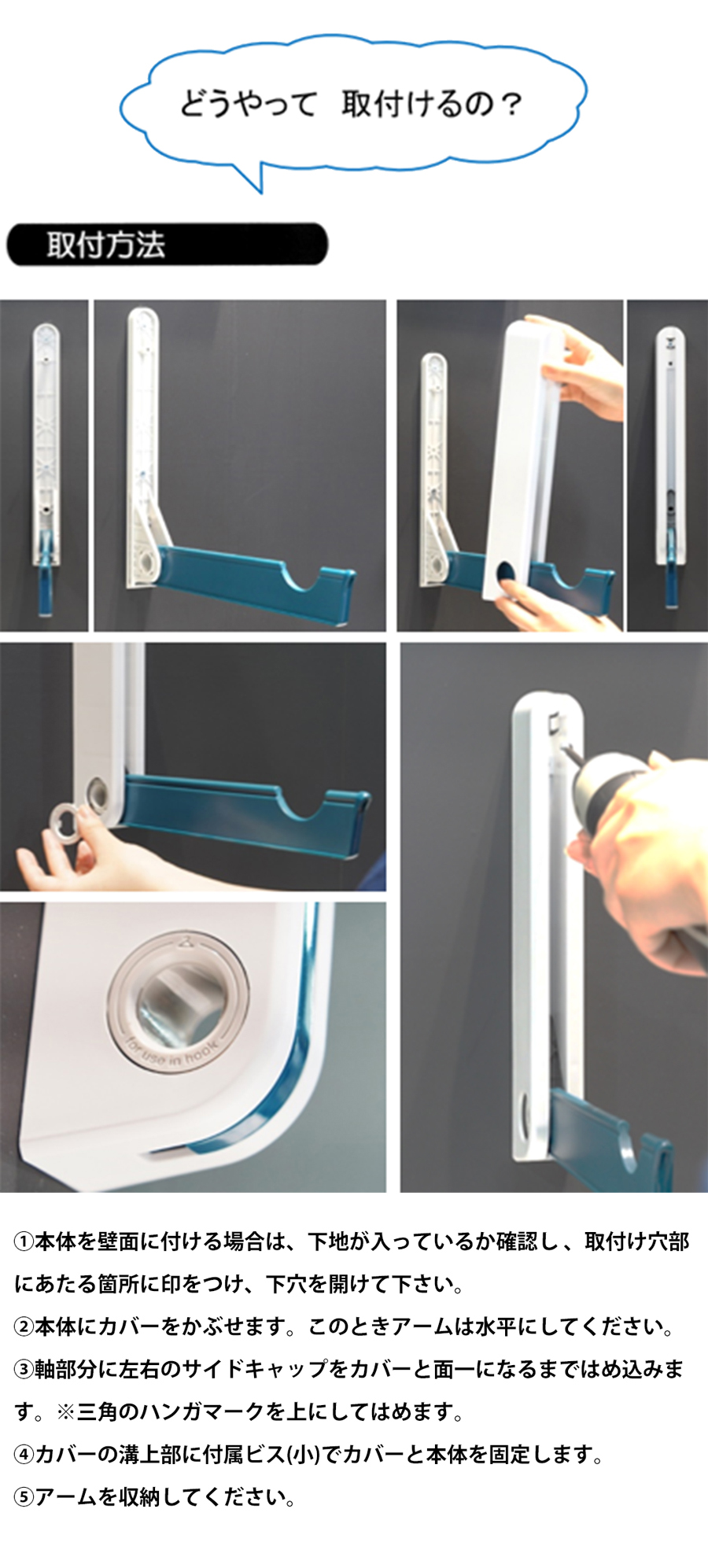 どうやって　取付けるの？

取付方法

for use in hook

①本体を壁面に付ける場合は、下地が入っているか確認し、取付け穴部にあたる箇所に印をつけ、下穴を開けて下さい。

②本体にカバーをかぶせます。このときアームは水平にしてください。

③軸部分に左右のサイドキャップをカバーと面一になるまではめ込みます。※三角のハンガマークを上にしてはめます。

④カバーの溝上部に付属ビス(小)でカバーと本体を固定します。

⑤アームを収納してください。