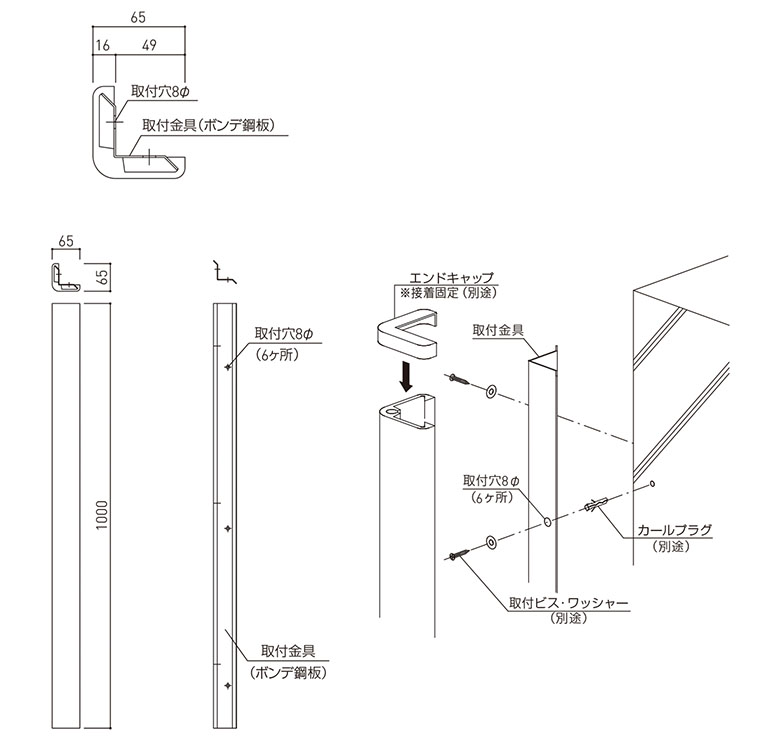 65

16

49

取付穴8φ

取付金具(ボンデ鋼板)

65

65

1000

取付穴8φ
(6ヶ所)

取付金具
(ボンデ鋼板)

エンドキャップ
※接着固定(別途)

取付金具

取付穴8φ
(6ヶ所)

カールプラグ
(別途)

取付ビス・ワッシャー
(別途)