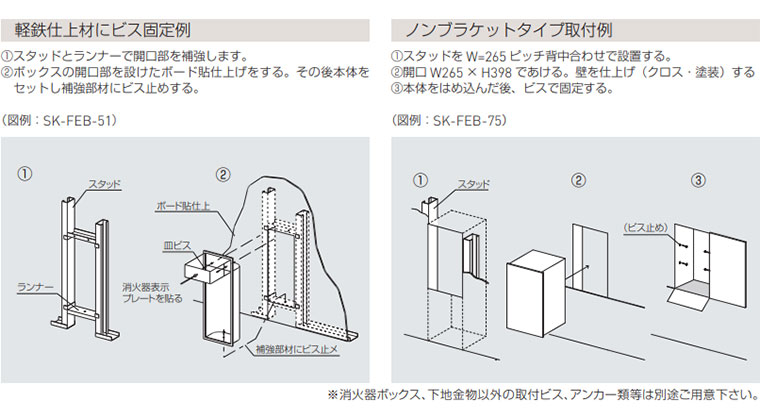 軽鉄仕上材にビス固定例

①スタッドとランナーで開口部を補強します。
②ボックスの開口部を設けたボード貼仕上げをする。その後本体をセットし補強部材にビス止めする。

（図例：SK-FEB-51）

①

スタッド

ランナー

②

ボード貼仕上

皿ビス

消火器表示プレートを貼る

補強部材にビス止メ

ノンブラケットタイプ取付例

①スタッドを W=265 ピッチ背中合わせで設置する。
②開口 W265 × H398 であける。壁を仕上げ（クロス・塗装）する
③本体をはめ込んだ後、ビスで固定する。

（図例：SK-FEB-75）

①

スタッド

②

③

（ビス止め）

※消火器ボックス、下地金物以外の取付ビス、アンカー類等は別途ご用意下さい。