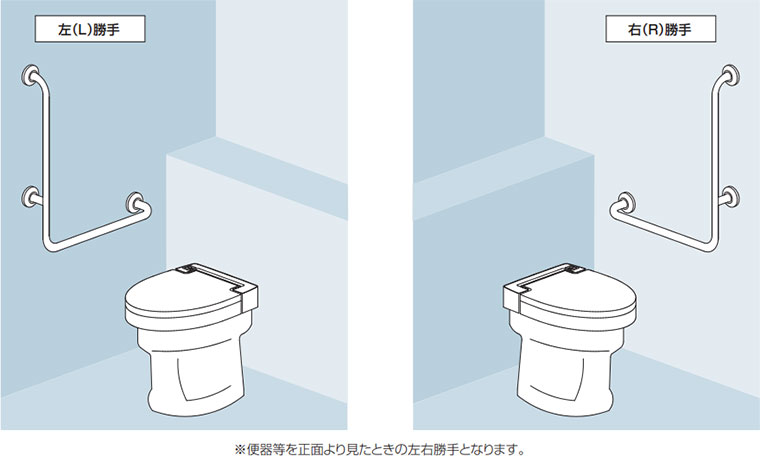 左(L)勝手

右(R)勝手

※便器等を正面より見たときの左右勝手となります。